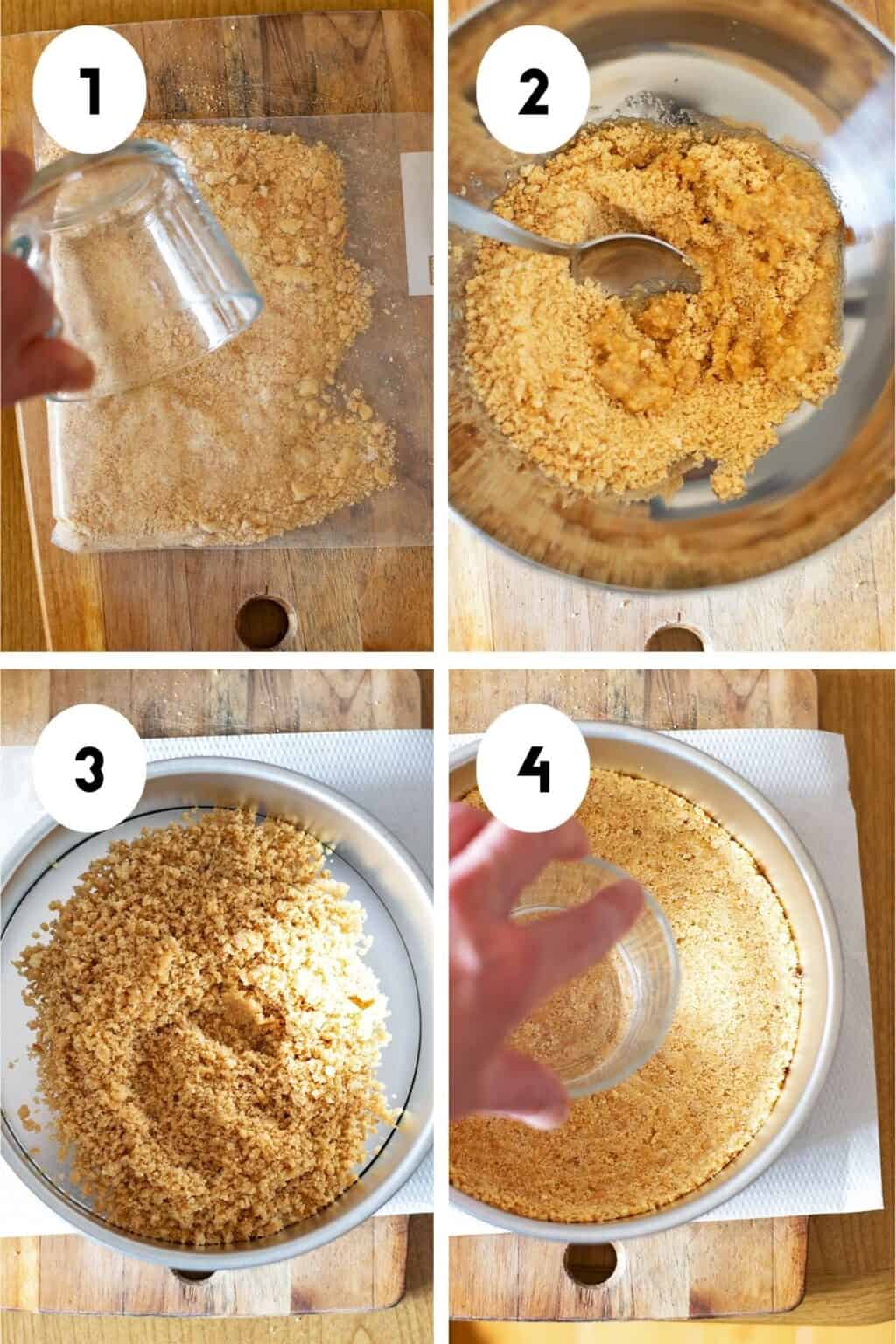 1

2

3

4